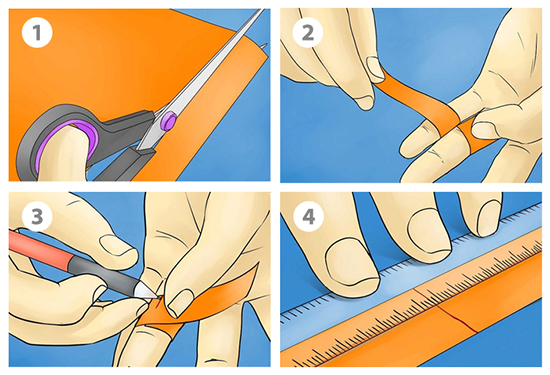 1

2

3

4